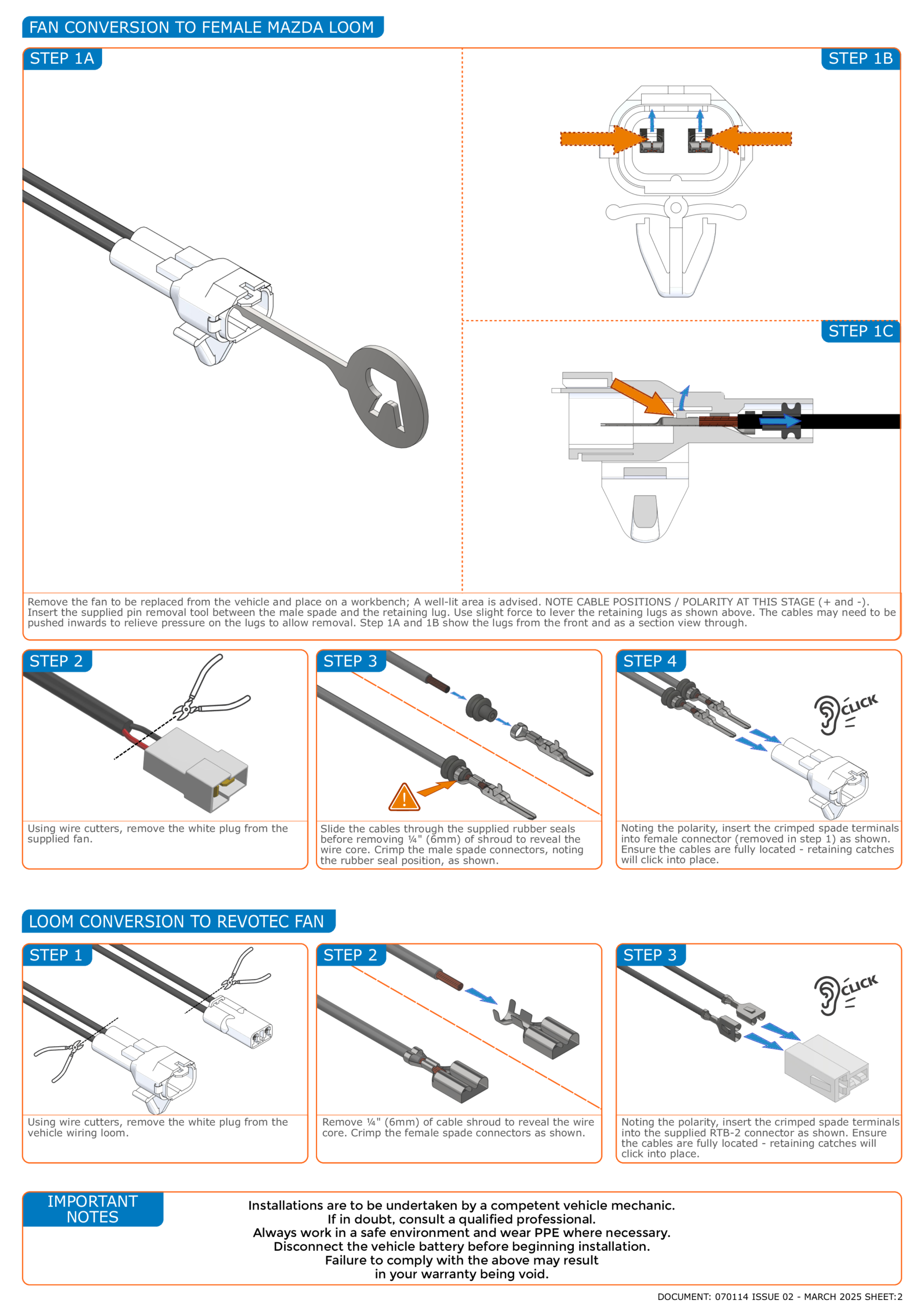 FAN CONVERSION TO FEMALE MAZDA LOOM

STEP 1A

STEP 1B

STEP 1C

Remove the fan to be replaced from the vehicle and place on a workbench; A well-lit area is advised. NOTE CABLE POSITIONS / POLARITY AT THIS STAGE (+ and -). Insert the supplied pin removal tool between the male spade and the retaining lug. Use slight force to lever the retaining lugs as shown above. The cables may need to be pushed inwards to relieve pressure on the lugs to allow removal. Step 1A and 1B show the lugs from the front and as a section view through.

STEP 2

Using wire cutters, remove the white plug from the supplied fan.

STEP 3

Slide the cables through the supplied rubber seals before removing ¼" (6mm) of shroud to reveal the wire core. Crimp the male spade connectors, noting the rubber seal position, as shown.

STEP 4

CLICK

Noting the polarity, insert the crimped spade terminals into female connector (removed in step 1) as shown. Ensure the cables are fully located - retaining catches will click into place.

LOOM CONVERSION TO REVOTEC FAN

STEP 1

Using wire cutters, remove the white plug from the vehicle wiring loom.

STEP 2

Remove ¼" (6mm) of cable shroud to reveal the wire core. Crimp the female spade connectors as shown.

STEP 3

CLICK

Noting the polarity, insert the crimped spade terminals into the supplied RTB-2 connector as shown. Ensure the cables are fully located - retaining catches will click into place.

IMPORTANT NOTES

Installations are to be undertaken by a competent vehicle mechanic.
If in doubt, consult a qualified professional.
Always work in a safe environment and wear PPE where necessary.
Disconnect the vehicle battery before beginning installation.
Failure to comply with the above may result in your warranty being void.

DOCUMENT: 070114 ISSUE 02 - MARCH 2025 SHEET:2