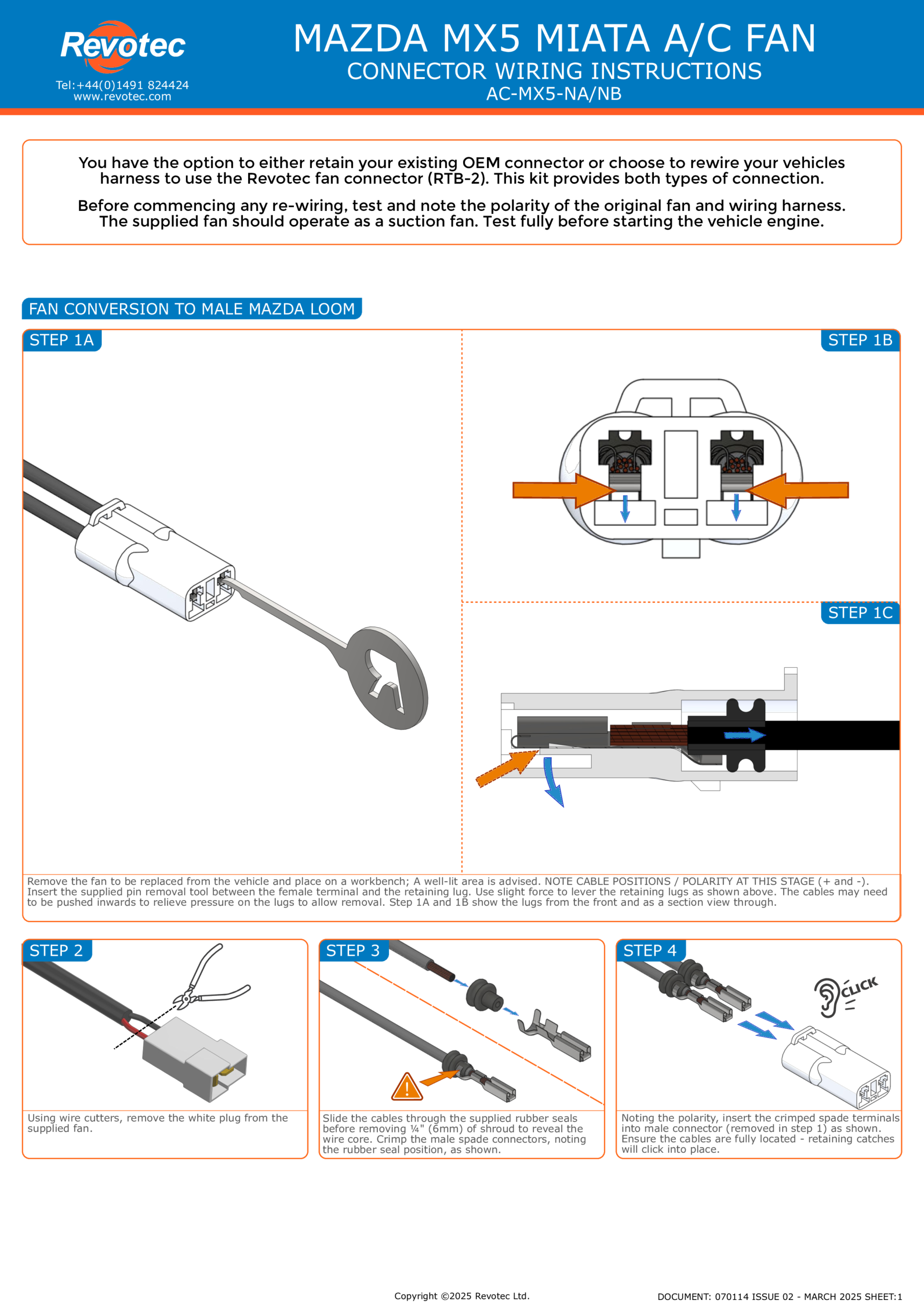 Revotec
Tel:+44(0)1491 824424
www.revotec.com

MAZDA MX5 MIATA A/C FAN
CONNECTOR WIRING INSTRUCTIONS
AC-MX5-NA/NB

You have the option to either retain your existing OEM connector or choose to rewire your vehicles harness to use the Revotec fan connector (RTB-2). This kit provides both types of connection.

Before commencing any re-wiring, test and note the polarity of the original fan and wiring harness. The supplied fan should operate as a suction fan. Test fully before starting the vehicle engine.

FAN CONVERSION TO MALE MAZDA LOOM

STEP 1A

STEP 1B

STEP 1C

Remove the fan to be replaced from the vehicle and place on a workbench; A well-lit area is advised. NOTE CABLE POSITIONS / POLARITY AT THIS STAGE (+ and -). Insert the supplied pin removal tool between the female terminal and the retaining lug. Use slight force to lever the retaining lugs as shown above. The cables may need to be pushed inwards to relieve pressure on the lugs to allow removal. Step 1A and 1B show the lugs from the front and as a section view through.

STEP 2

Using wire cutters, remove the white plug from the supplied fan.

STEP 3

Slide the cables through the supplied rubber seals before removing ¼" (6mm) of shroud to reveal the wire core. Crimp the male spade connectors, noting the rubber seal position, as shown.

STEP 4

CLICK

Noting the polarity, insert the crimped spade terminals into male connector (removed in step 1) as shown. Ensure the cables are fully located - retaining catches will click into place.

Copyright ©2025 Revotec Ltd.

DOCUMENT: 070114 ISSUE 02 - MARCH 2025 SHEET:1