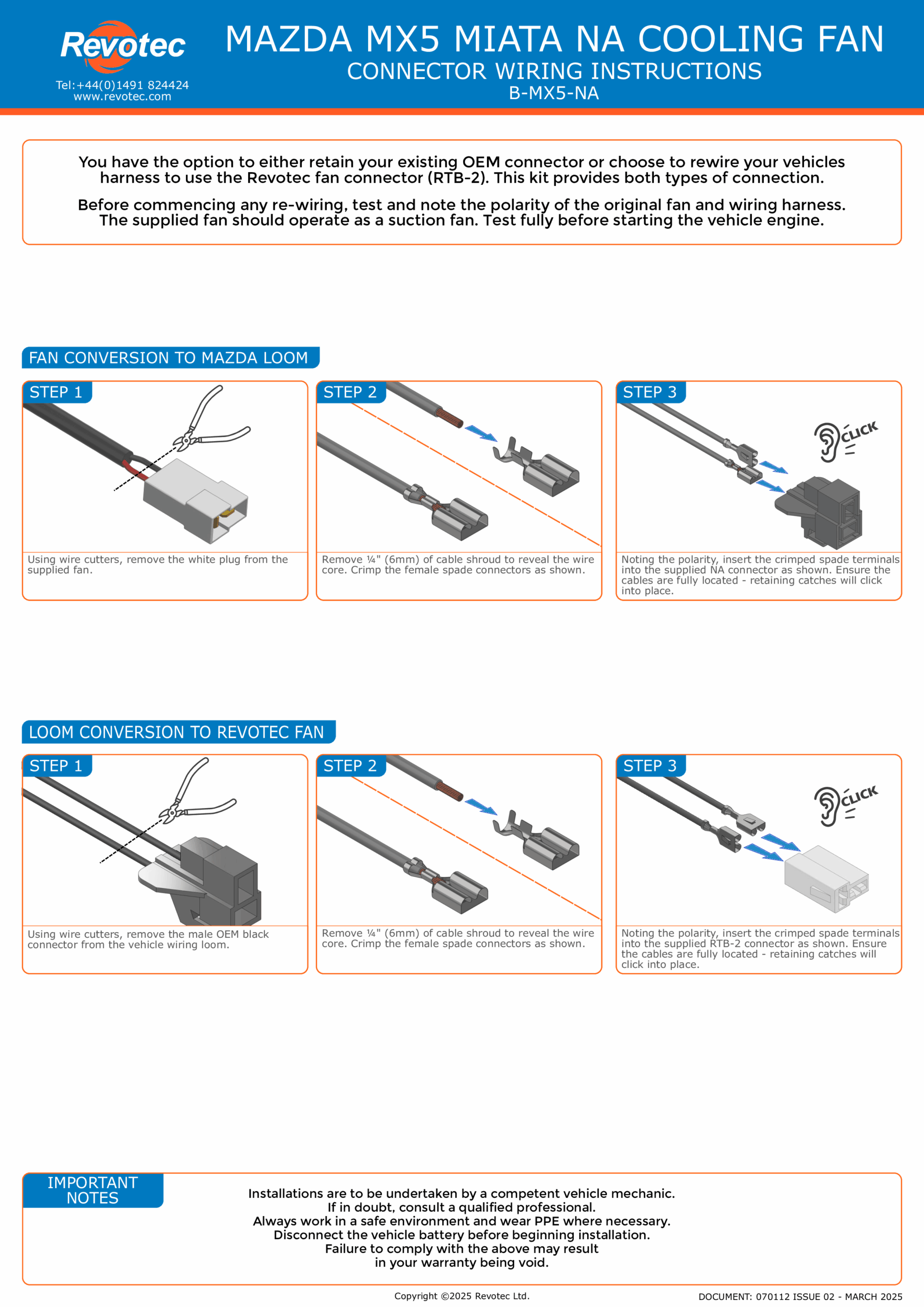 Revotec

Tel:+44(0)1491 824424
www.revotec.com

MAZDA MX5 MIATA NA COOLING FAN
CONNECTOR WIRING INSTRUCTIONS
B-MX5-NA

You have the option to either retain your existing OEM connector or choose to rewire your vehicles harness to use the Revotec fan connector (RTB-2). This kit provides both types of connection.

Before commencing any re-wiring, test and note the polarity of the original fan and wiring harness. The supplied fan should operate as a suction fan. Test fully before starting the vehicle engine.

FAN CONVERSION TO MAZDA LOOM

STEP 1
Using wire cutters, remove the white plug from the supplied fan.

STEP 2
Remove ¼" (6mm) of cable shroud to reveal the wire core. Crimp the female spade connectors as shown.

STEP 3
CLICK
Noting the polarity, insert the crimped spade terminals into the supplied NA connector as shown. Ensure the cables are fully located - retaining catches will click into place.

LOOM CONVERSION TO REVOTEC FAN

STEP 1
Using wire cutters, remove the male OEM black connector from the vehicle wiring loom.

STEP 2
Remove ¼" (6mm) of cable shroud to reveal the wire core. Crimp the female spade connectors as shown.

STEP 3
CLICK
Noting the polarity, insert the crimped spade terminals into the supplied RTB-2 connector as shown. Ensure the cables are fully located - retaining catches will click into place.

IMPORTANT NOTES

Installations are to be undertaken by a competent vehicle mechanic.
If in doubt, consult a qualified professional.
Always work in a safe environment and wear PPE where necessary.
Disconnect the vehicle battery before beginning installation.
Failure to comply with the above may result in your warranty being void.

Copyright ©2025 Revotec Ltd.

DOCUMENT: 070112 ISSUE 02 - MARCH 2025